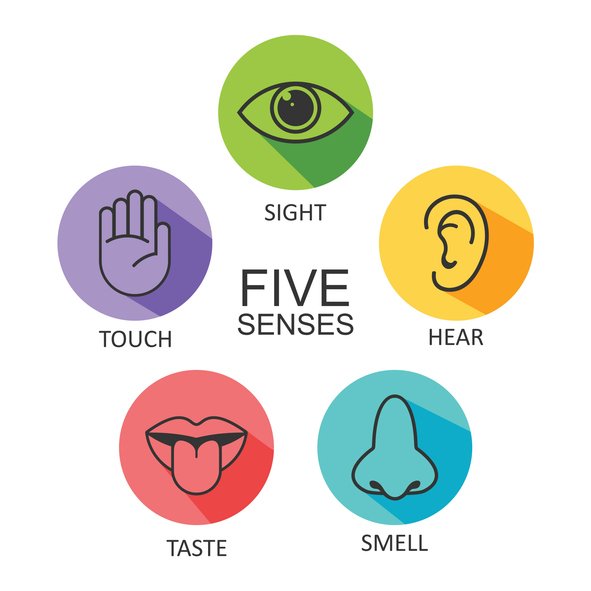 SIGHT

TOUCH

FIVE
SENSES

HEAR

TASTE

SMELL