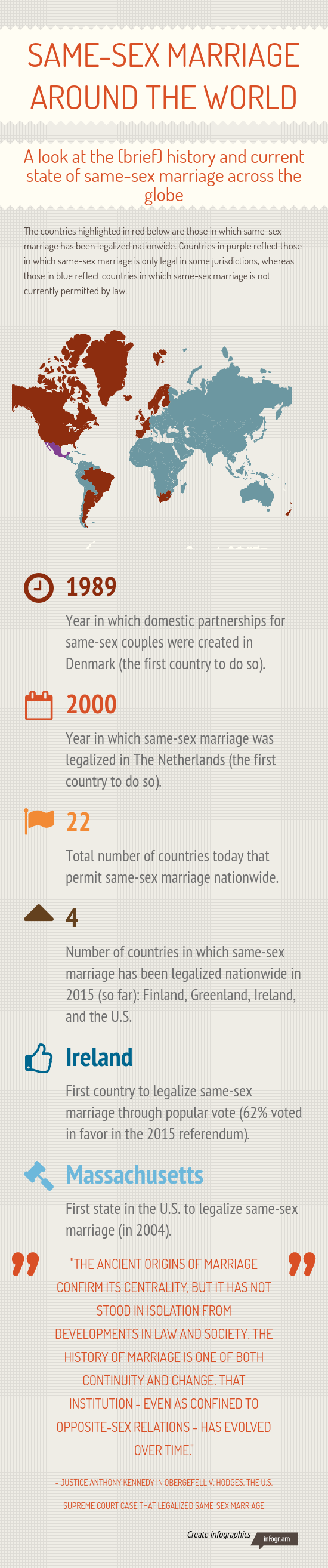 SAME-SEX MARRIAGE AROUND THE WORLD

A look at the (brief) history and current state of same-sex marriage across the globe

The countries highlighted in red below are those in which same-sex marriage has been legalized nationwide. Countries in purple reflect those in which same-sex marriage is only legal in some jurisdictions, whereas those in blue reflect countries in which same-sex marriage is not currently permitted by law.

1989

Year in which domestic partnerships for same-sex couples were created in Denmark (the first country to do so).

2000

Year in which same-sex marriage was legalized in The Netherlands (the first country to do so).

22

Total number of countries today that permit same-sex marriage nationwide.

4

Number of countries in which same-sex marriage has been legalized nationwide in 2015 (so far): Finland, Greenland, Ireland, and the U.S.

Ireland

First country to legalize same-sex marriage through popular vote (62% voted in favor in the 2015 referendum).

Massachusetts

First state in the U.S. to legalize same-sex marriage (in 2004).

"THE ANCIENT ORIGINS OF MARRIAGE CONFIRM ITS CENTRALITY, BUT IT HAS NOT STOOD IN ISOLATION FROM DEVELOPMENTS IN LAW AND SOCIETY. THE HISTORY OF MARRIAGE IS ONE OF BOTH CONTINUITY AND CHANGE. THAT INSTITUTION - EVEN AS CONFINED TO OPPOSITE-SEX RELATIONS - HAS EVOLVED OVER TIME."

- JUSTICE ANTHONY KENNEDY IN OBERGEFELL V. HODGES, THE U.S. SUPREME COURT CASE THAT LEGALIZED SAME-SEX MARRIAGE

Create infographics infogr.am