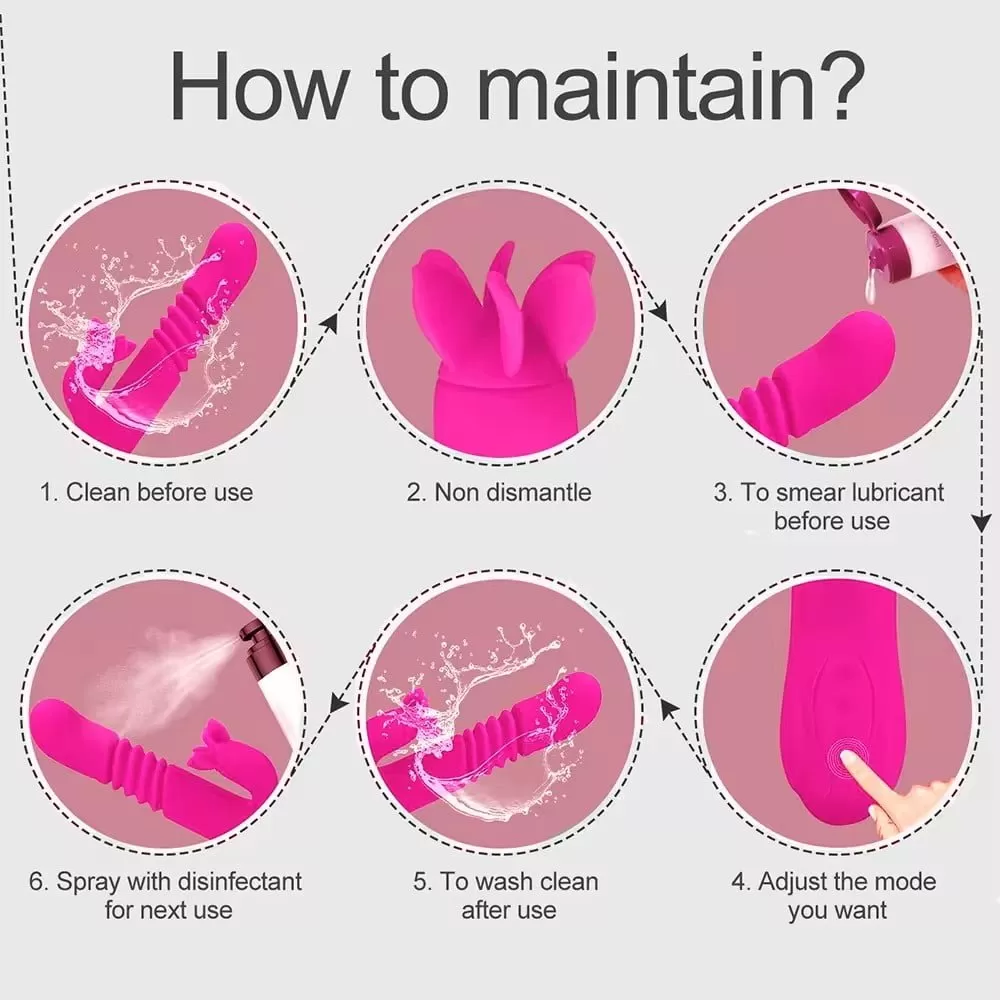 How to maintain?

1. Clean before use

2. Non dismantle

3. To smear lubricant before use

6. Spray with disinfectant for next use

5. To wash clean after use

4. Adjust the mode you want